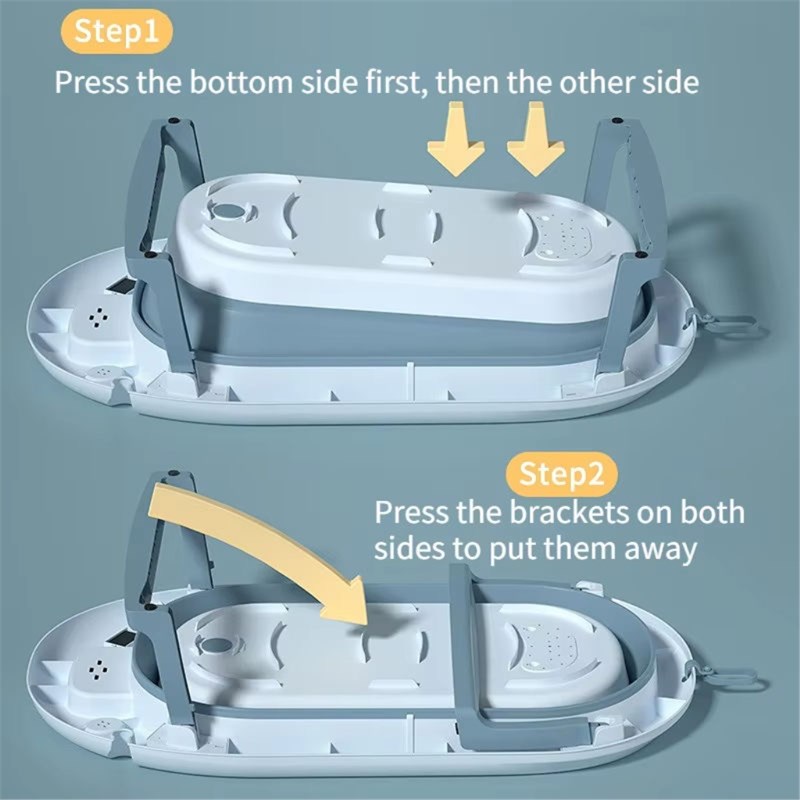 Step1
Press the bottom side first, then the other side

Step2
Press the brackets on both sides to put them away