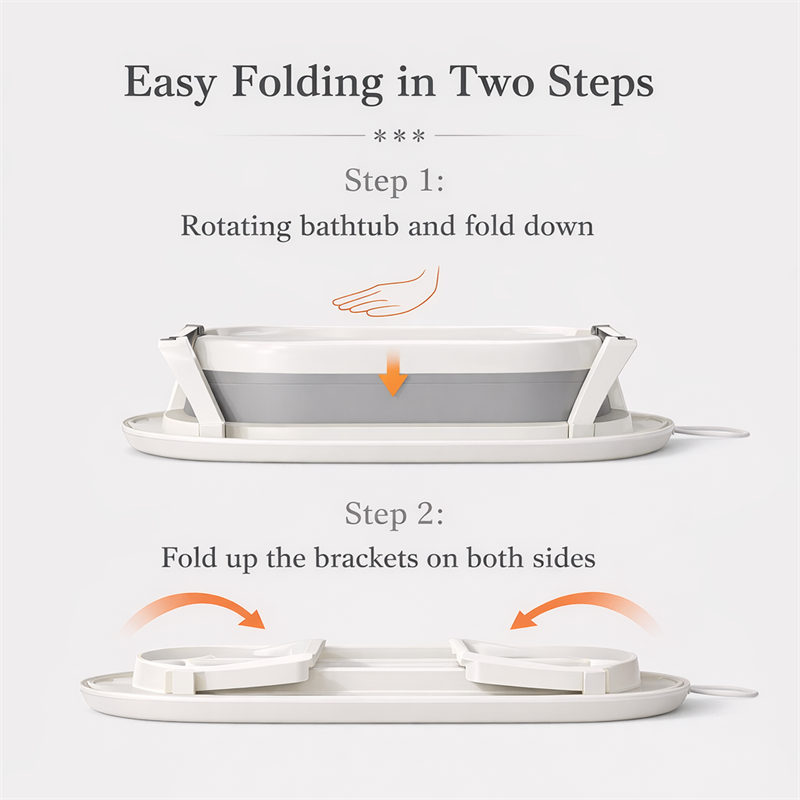 Easy Folding in Two Steps

***

Step 1:

Rotating bathtub and fold down

Step 2:

Fold up the brackets on both sides