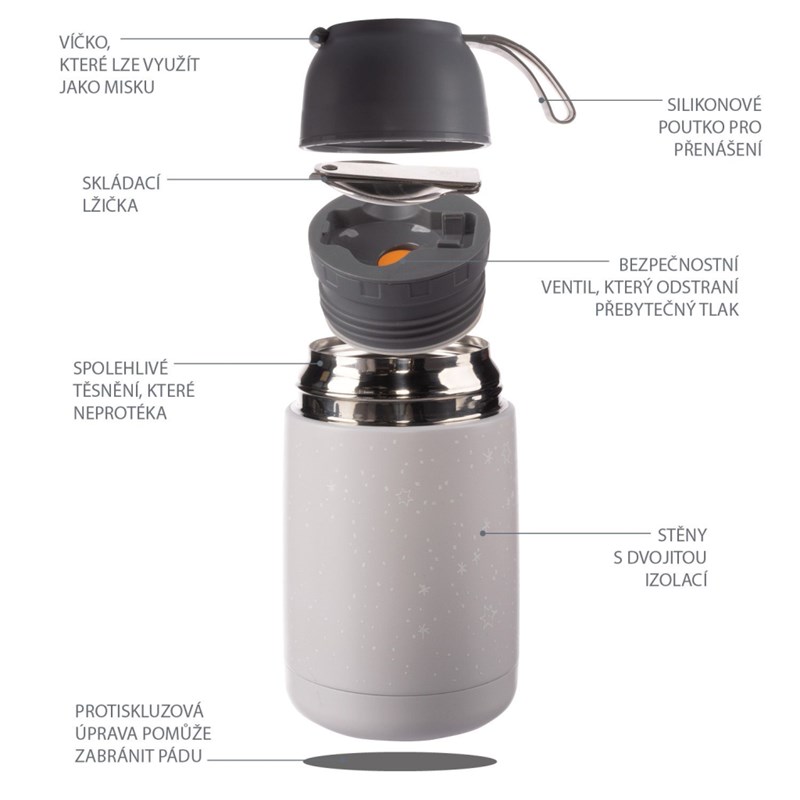 VÍČKO, KTERÉ LZE VYUŽÍT JAKO MISKU

SILIKONOVÉ POUTKO PRO PŘENÁŠENÍ

SKLÁDACÍ LŽIČKA

BEZPEČNOSTNÍ VENTIL, KTERÝ ODSTRANÍ PŘEBYTEČNÝ TLAK

SPOLEHLIVÉ TĚSNĚNÍ, KTERÉ NEPROTÉKA

STĚNY S DVOJITOU IZOLACÍ

PROTISKLUZOVÁ ÚPRAVA POMŮŽE ZABRÁNIT PÁDU