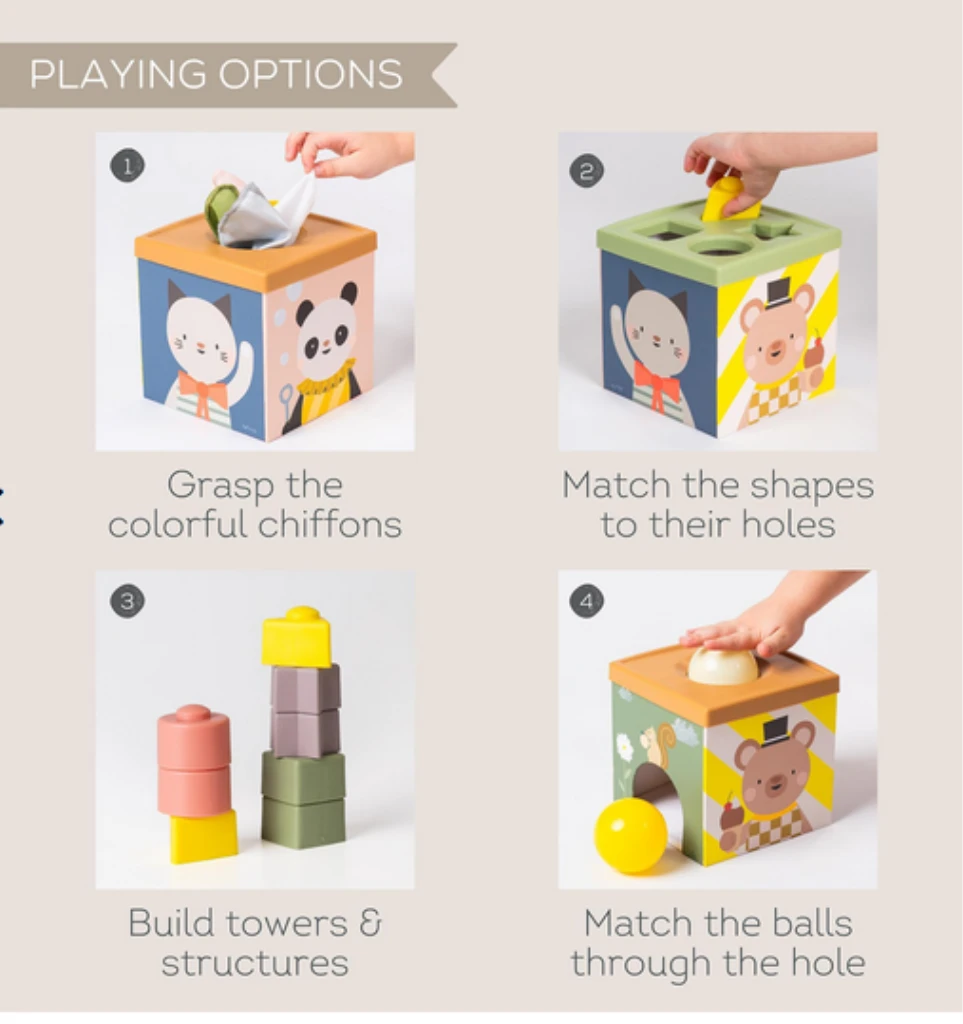 PLAYING OPTIONS

1

Grasp the colorful chiffons

2

Match the shapes to their holes

3

Build towers & structures

4

Match the balls through the hole