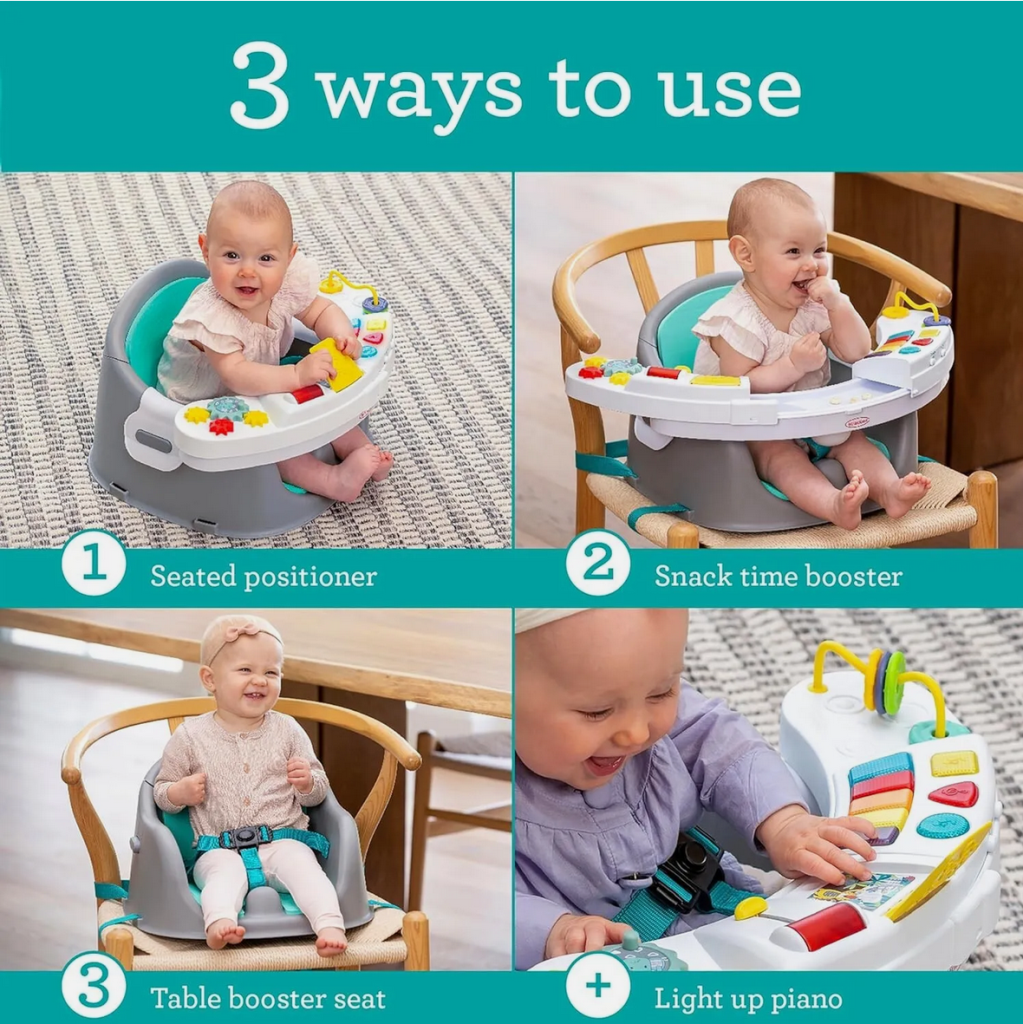 3 ways to use

1 Seated positioner

2 Snack time booster

3 Table booster seat

+ Light up piano