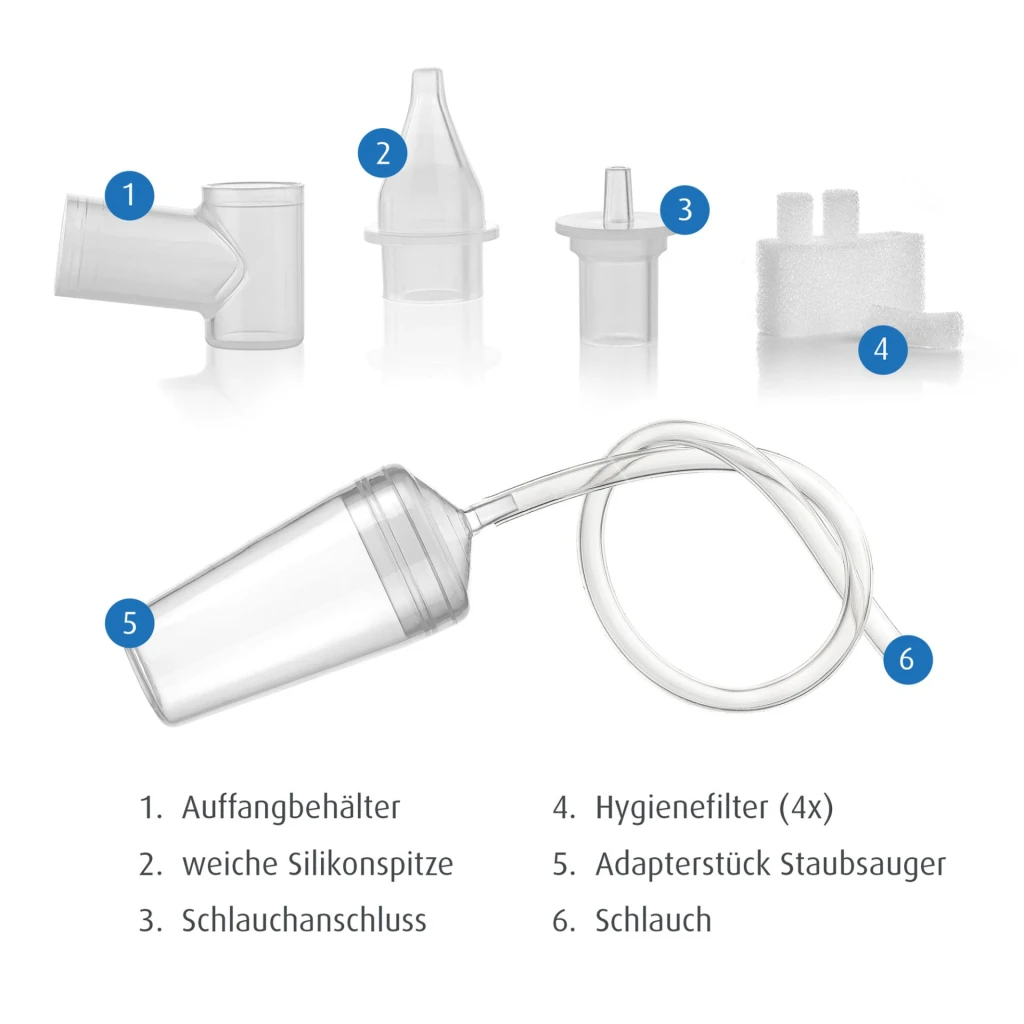 1

2

3

4

5

6

1. Auffangbehälter
2. weiche Silikonspitze
3. Schlauchanschluss

4. Hygienefilter (4x)
5. Adapterstück Staubsauger
6. Schlauch